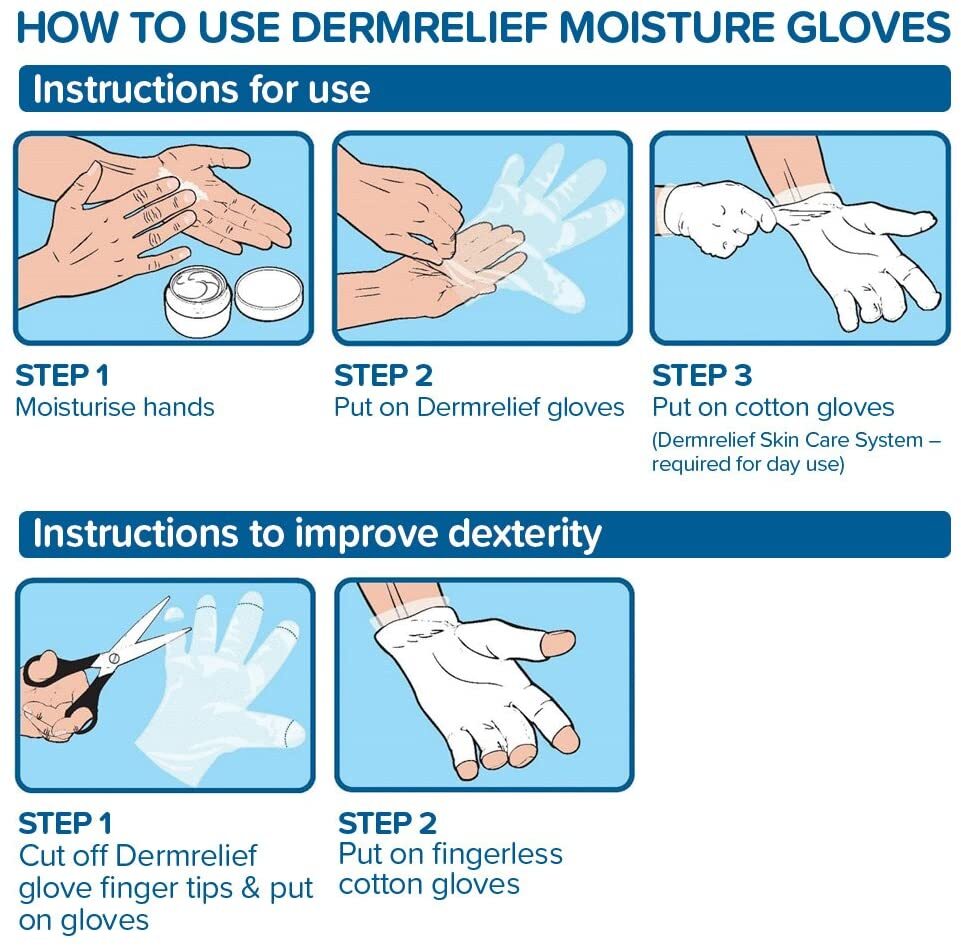 HOW TO USE DERMRELIEF MOISTURE GLOVES

Instructions for use

STEP 1
Moisturise hands

STEP 2
Put on Dermrelief gloves

STEP 3
Put on cotton gloves
(Dermrelief Skin Care System – required for day use)

Instructions to improve dexterity

STEP 1
Cut off Dermrelief glove finger tips & put on gloves

STEP 2
Put on fingerless cotton gloves